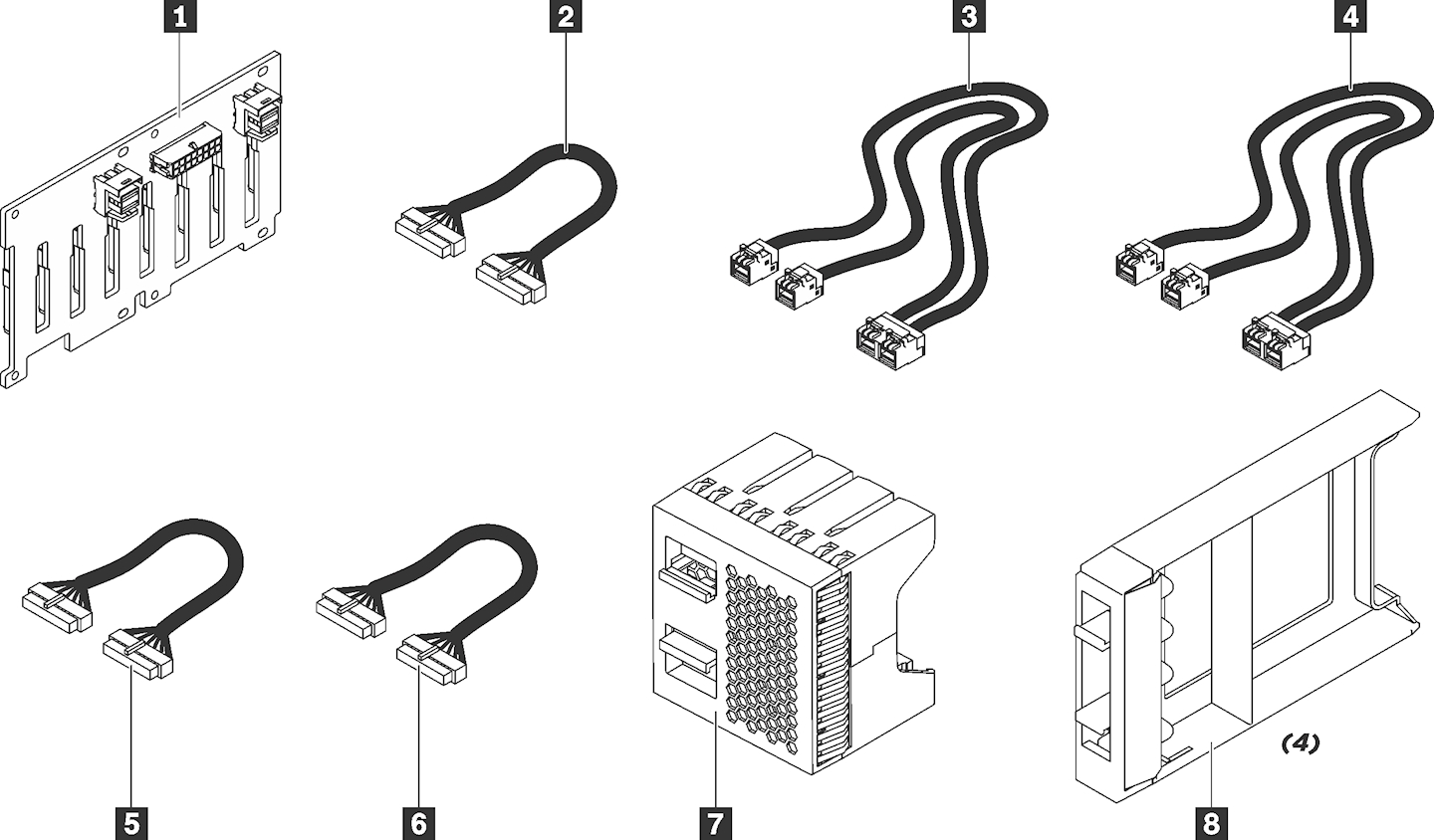 1
2
3
4
5
6
7
(4)
8